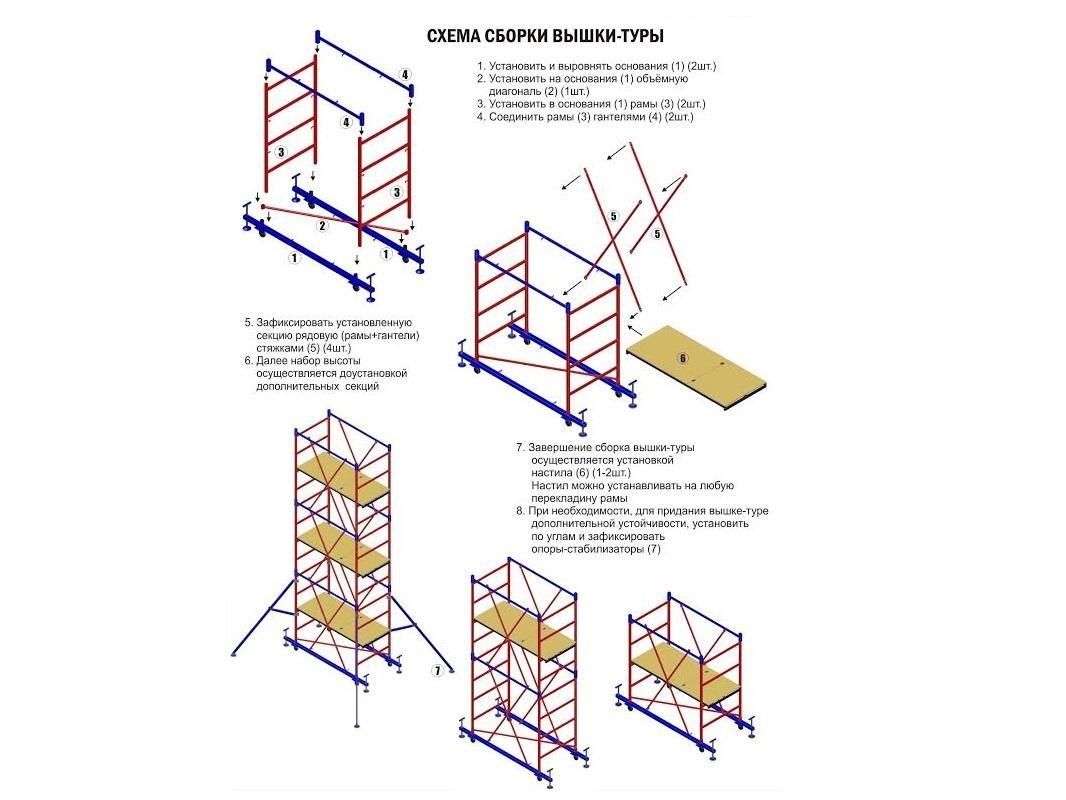 СХЕМА СБОРКИ ВЫШКИ-ТУРЫ

1. Установить и выровнять основания (1) (2шт.)
2. Установить на основания (1) объёмную диагональ (2) (1шт.)
3. Установить в основания (1) рамы (3) (2шт.)
4. Соединить рамы (3) гантелями (4) (2шт.)

4
4
3
3
2
1
1

5
5
6

5. Зафиксировать установленную секцию рядовую (рамы+гантели) стяжками (5) (4шт.)
6. Далее набор высоты осуществляется доустановкой дополнительных секций

7. Завершение сборка вышки-туры осуществляется установкой настила (6) (1-2шт.)
Настил можно устанавливать на любую перекладину рамы
8. При необходимости, для придания вышке-туре дополнительной устойчивости, установить по углам и зафиксировать опоры-стабилизаторы (7)

7